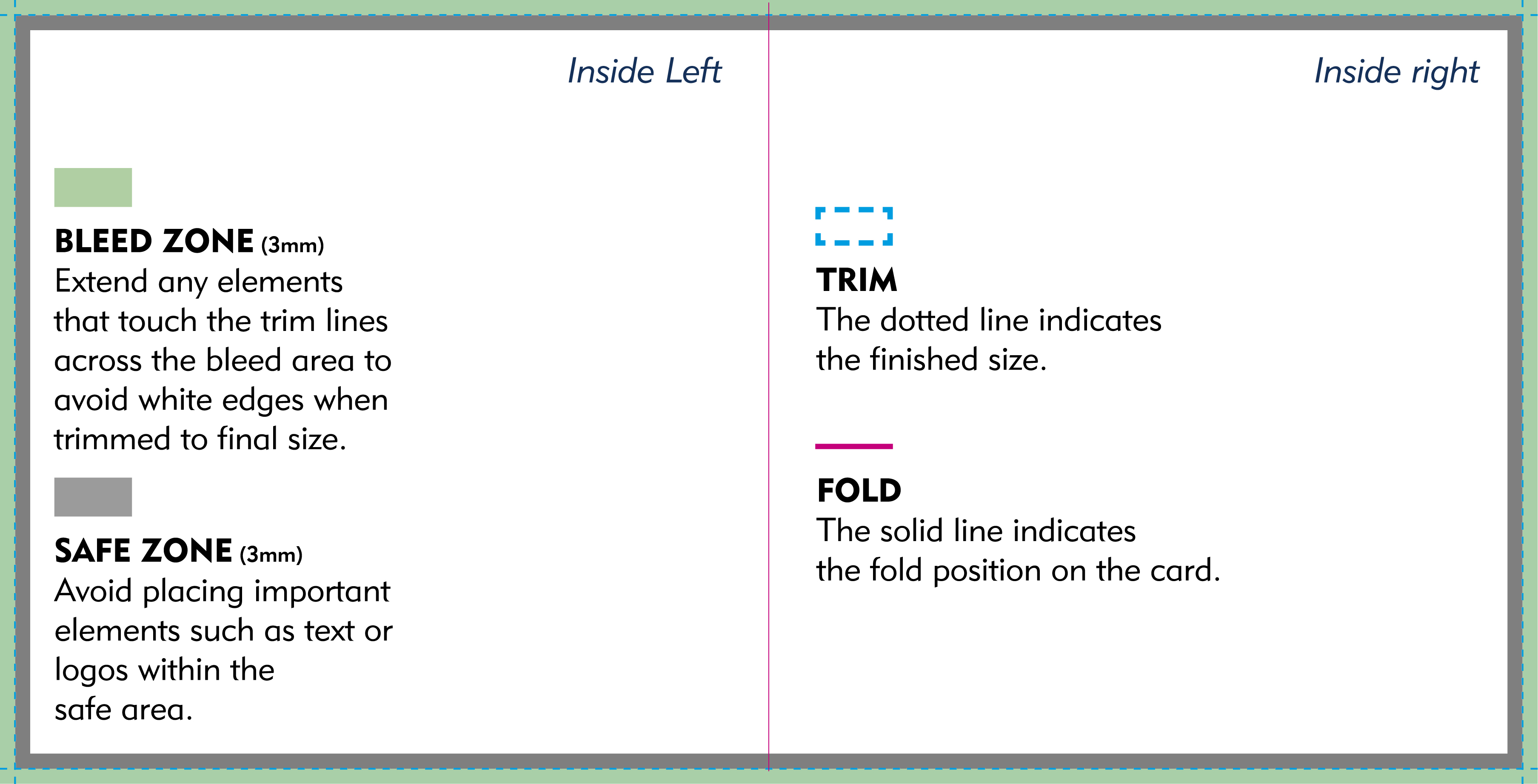 Inside Left

BLEED ZONE (3mm)
Extend any elements that touch the trim lines across the bleed area to avoid white edges when trimmed to final size.

SAFE ZONE (3mm)
Avoid placing important elements such as text or logos within the safe area.

Inside right

TRIM
The dotted line indicates the finished size.

FOLD
The solid line indicates the fold position on the card.